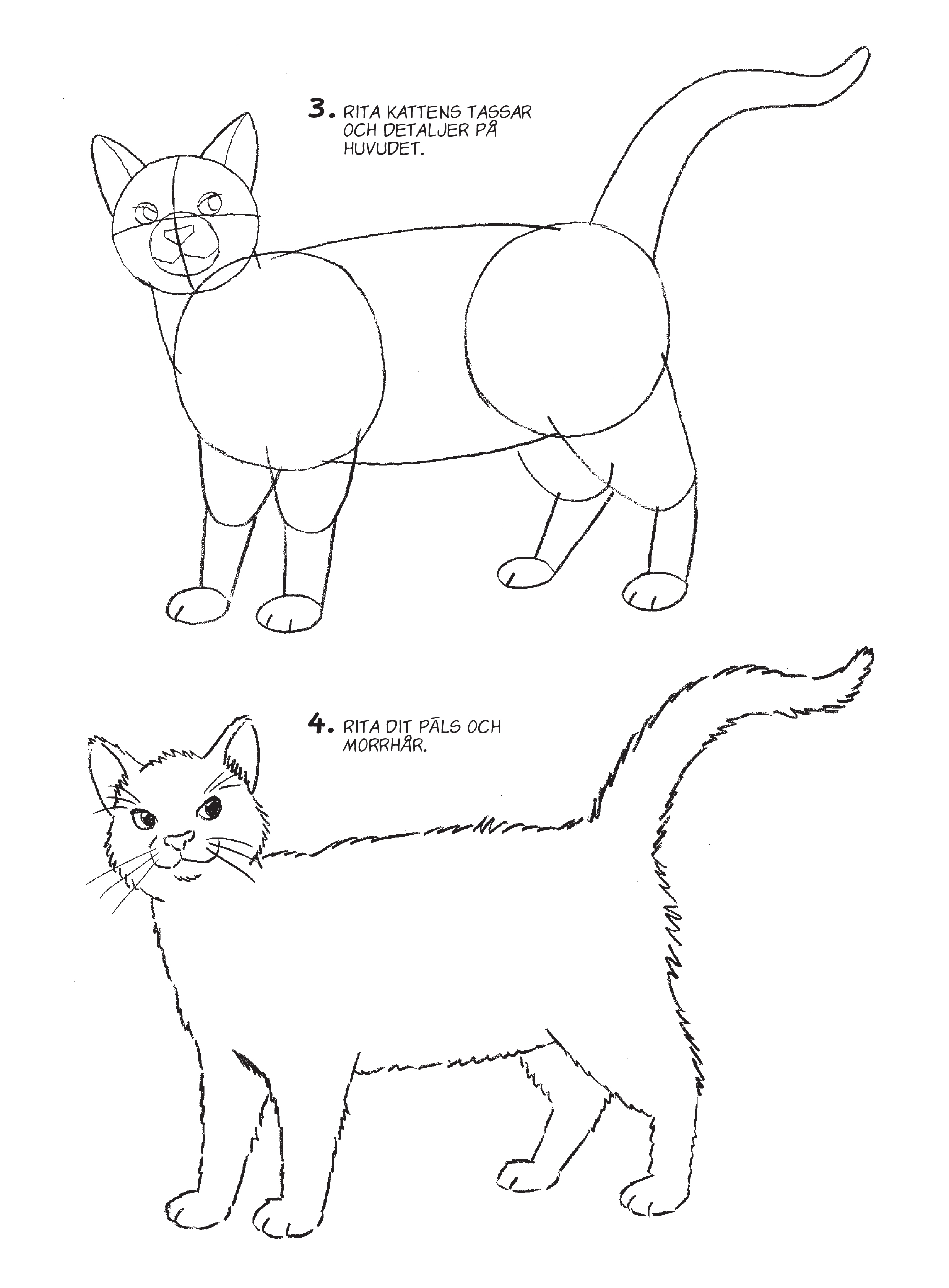 3. RITA KATTENS TASSAR OCH DETALJER PÅ HUVUDET.

4. RITA DIT PÄLS OCH MORRHÅR.