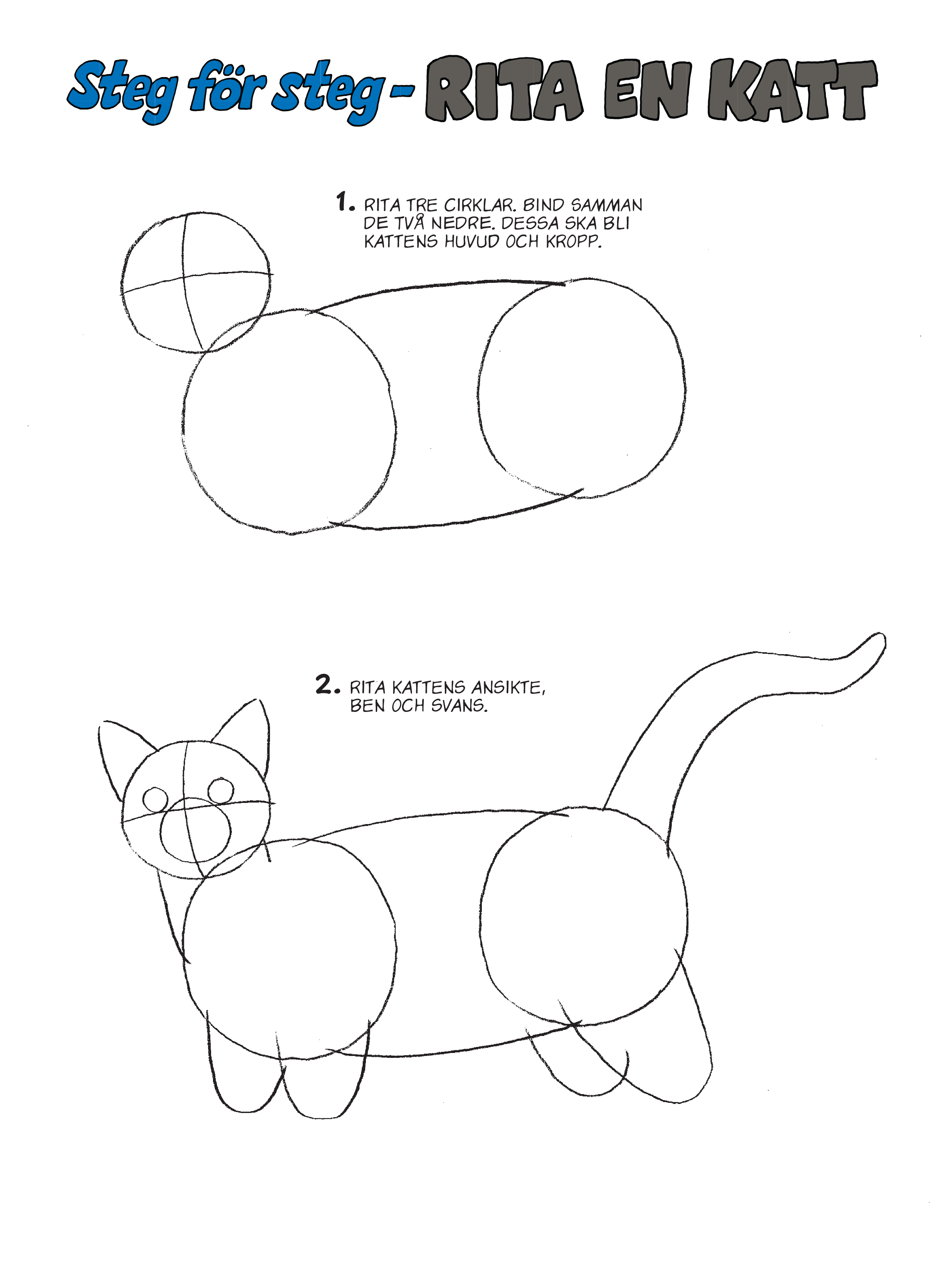 Steg för steg - RITA EN KATT

1. RITA TRE CIRKLAR. BIND SAMMAN DE TVÅ NEDRE. DESSA SKA BLI KATTENS HUVUD OCH KROPP.

2. RITA KATTENS ANSIKTE, BEN OCH SVANS.