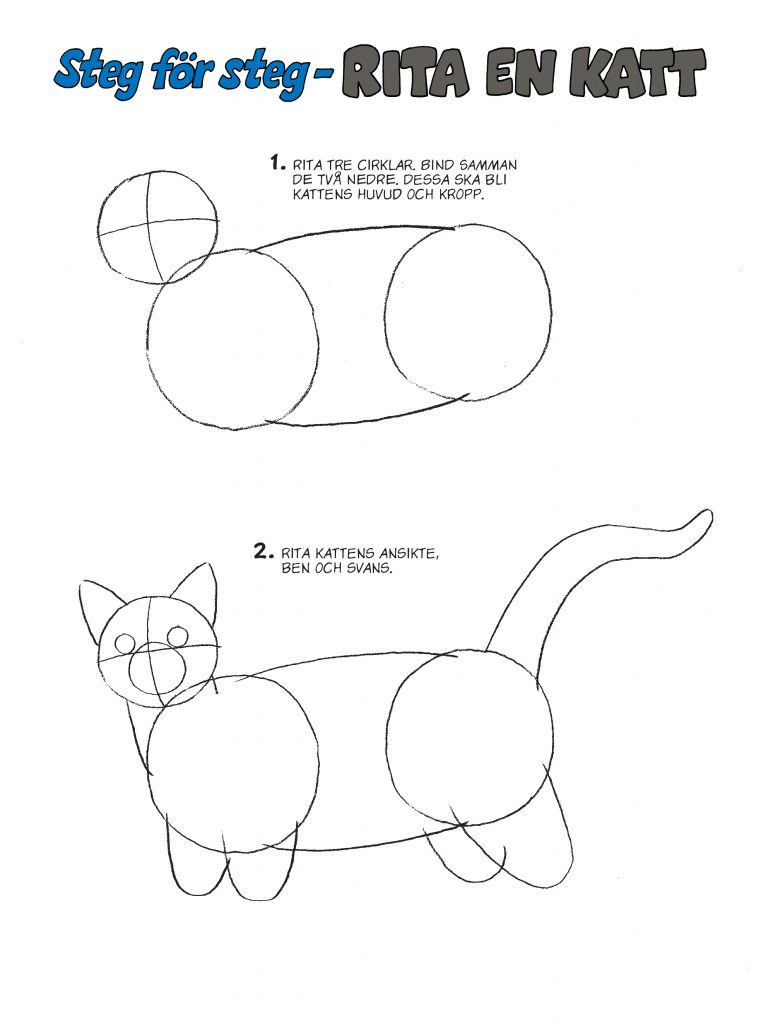 Steg för steg - RITA EN KATT

1. RITA TRE CIRKLAR. BIND SAMMAN DE TVÅ NEDRE. DESSA SKA BLI KATTENS HUVUD OCH KROPP.

2. RITA KATTENS ANSIKTE, BEN OCH SVANS.