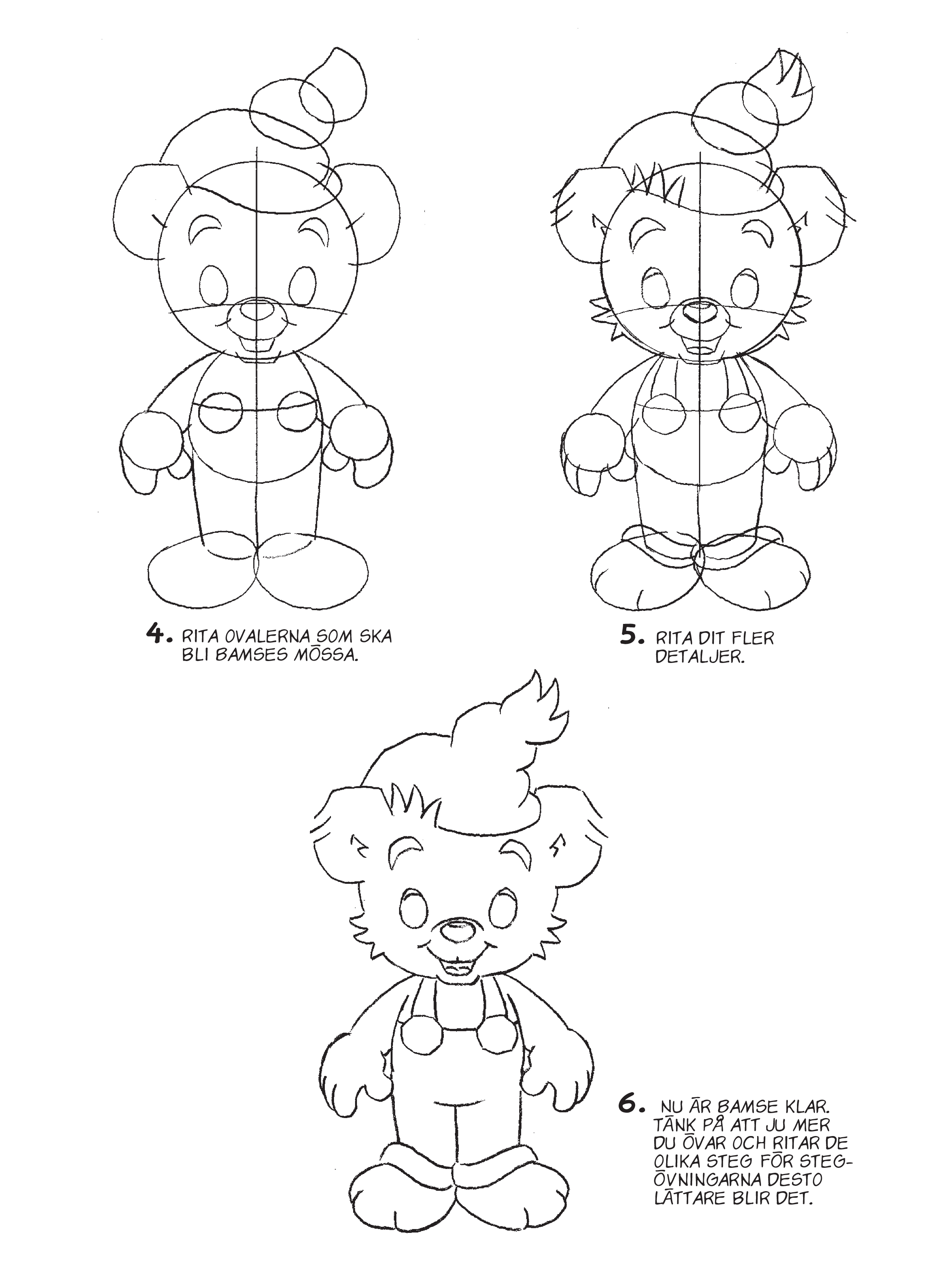 4. RITA OVALERNA SOM SKA BLI BAMSES MÖSSA.

5. RITA DIT FLER DETALJER.

6. NU ÄR BAMSE KLAR. TÄNK PÅ ATT JU MER DU ÖVAR OCH RITAR DE OLIKA STEG FÖR STEGÖVNINGARNA DESTO LÄTTARE BLIR DET.